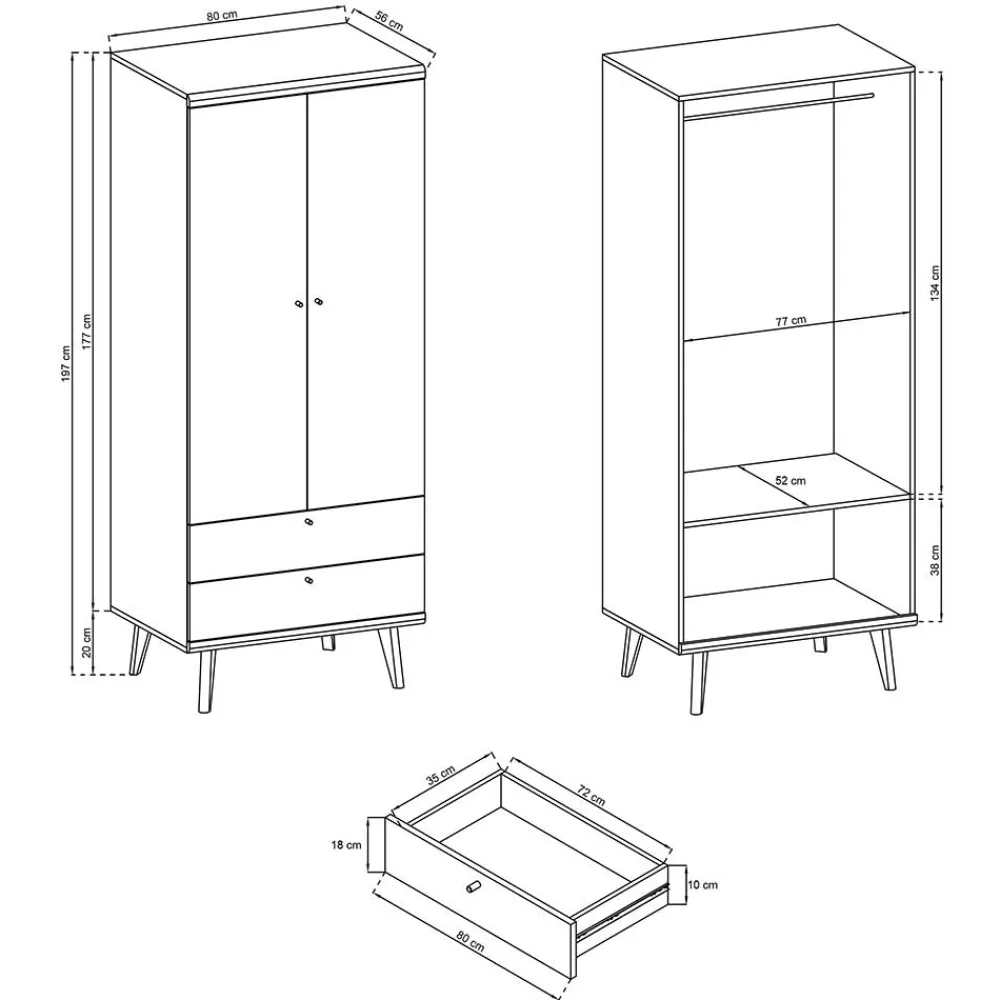 80 cm
56 cm
197 cm
177 cm
20 cm
134 cm
77 cm
52 cm
38 cm
35 cm
72 cm
18 cm
10 cm
80 cm