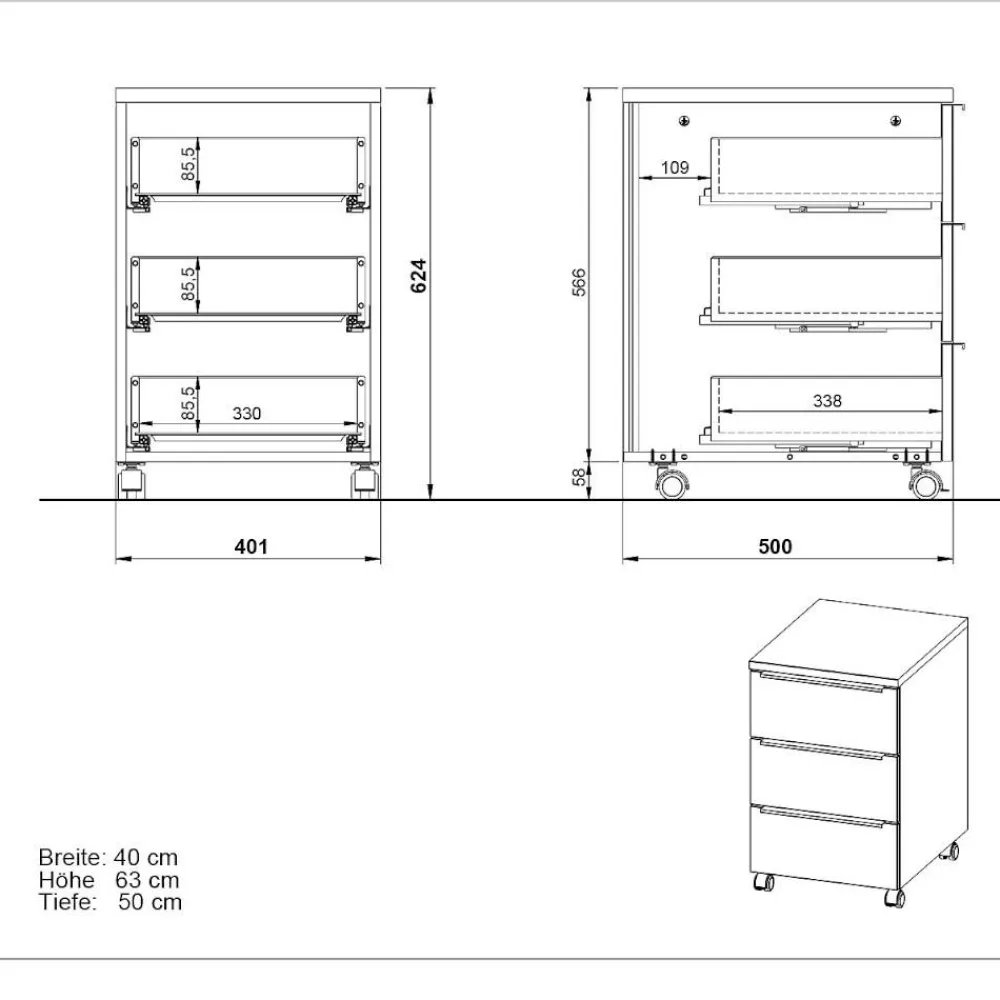 85,5
85,5
85,5
330
624
401

109
566
338
58
500

Breite: 40 cm
Höhe 63 cm
Tiefe: 50 cm