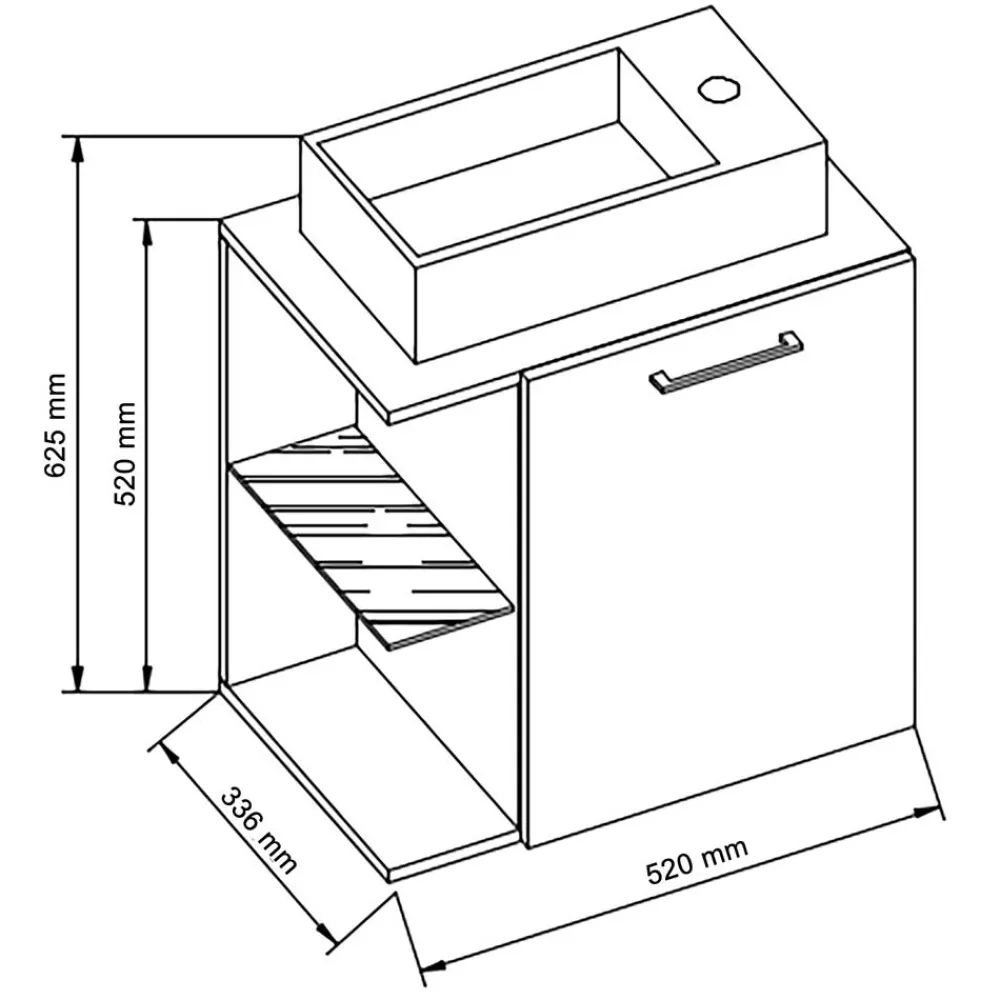 625 mm
520 mm
336 mm
520 mm